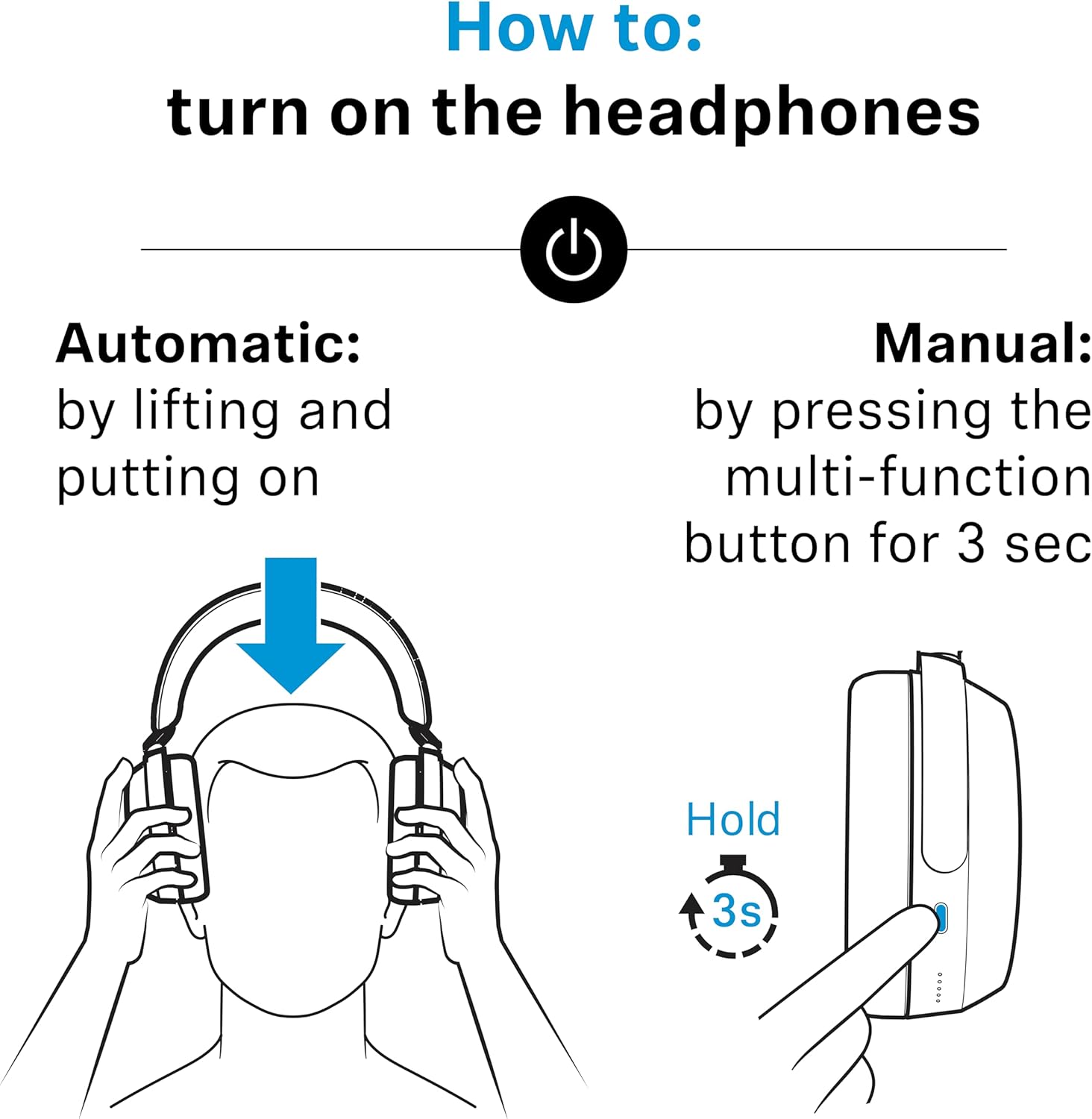 How to:
turn on the headphones

Automatic:
by lifting and putting on

Manual:
by pressing the multi-function button for 3 sec

Hold
3s